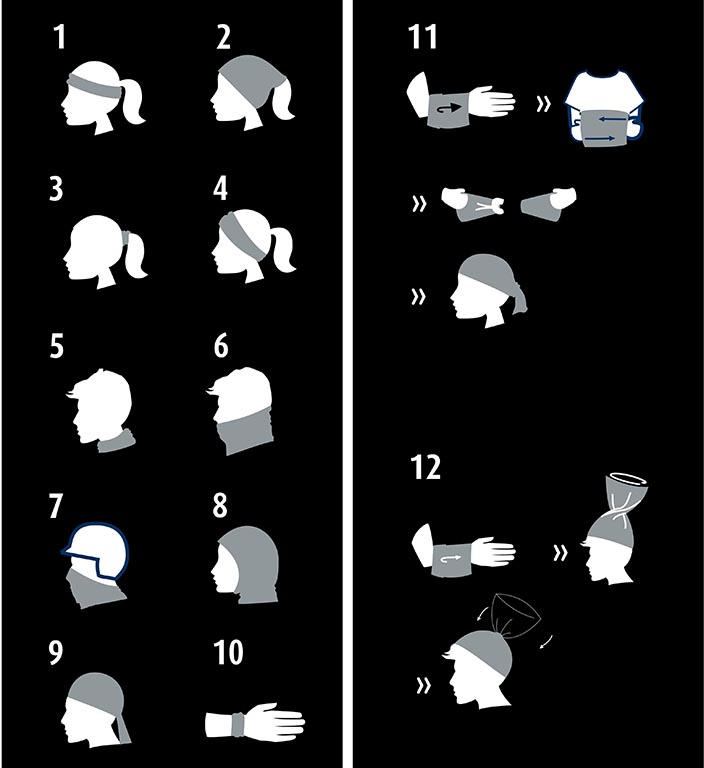 1

2

3

4

5

6

7

8

9

10

11

»

»

»

12

»

»