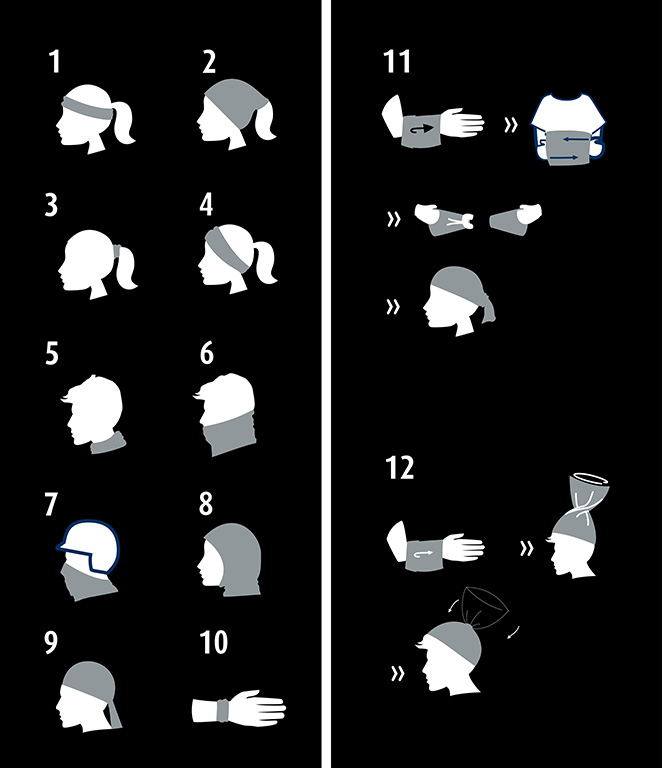 1
2
3
4
5
6
7
8
9
10
11
»
»
»
12
»
»